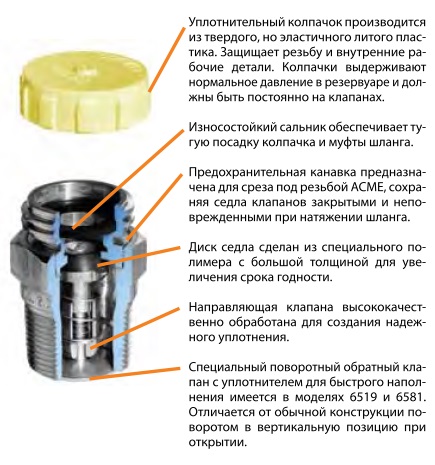 Уплотнительный колпачок производится из твердого, но эластичного литого пластика. Защищает резьбу и внутренние рабочие детали. Колпачки выдерживают нормальное давление в резервуаре и должны быть постоянно на клапанах.

Износостойкий сальник обеспечивает тугую посадку колпачка и муфты шланга.

Предохранительная канавка предназначена для среза под резьбой ACME, сохраняя седла клапанов закрытыми и неповрежденными при натяжении шланга.

Диск седла сделан из специального полимера с большой толщиной для увеличения срока годности.

Направляющая клапана высококачественно обработана для создания надежного уплотнения.

Специальный поворотный обратный клапан с уплотнителем для быстрого наполнения имеется в моделях 6519 и 6581. Отличается от обычной конструкции поворотом в вертикальную позицию при открытии.