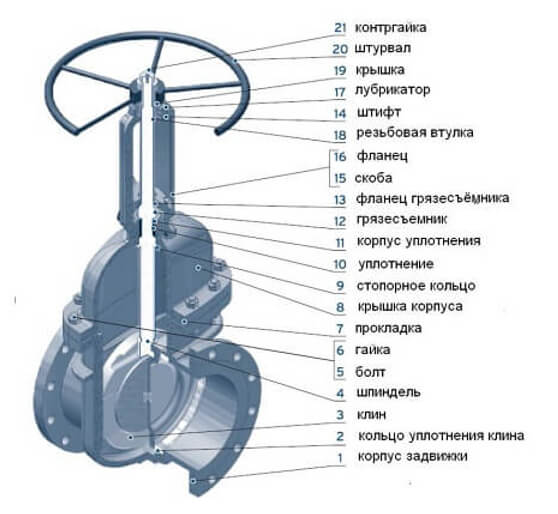 21 контргайка
20 штурвал
19 крышка
17 лубрикатор
14 штифт
18 резьбовая втулка
16 фланец
15 скоба
13 фланец грязесъёмника
12 грязесъемник
11 корпус уплотнения
10 уплотнение
9 стопорное кольцо
8 крышка корпуса
7 прокладка
6 гайка
5 болт
4 шпиндель
3 клин
2 кольцо уплотнения клина
1 корпус задвижки